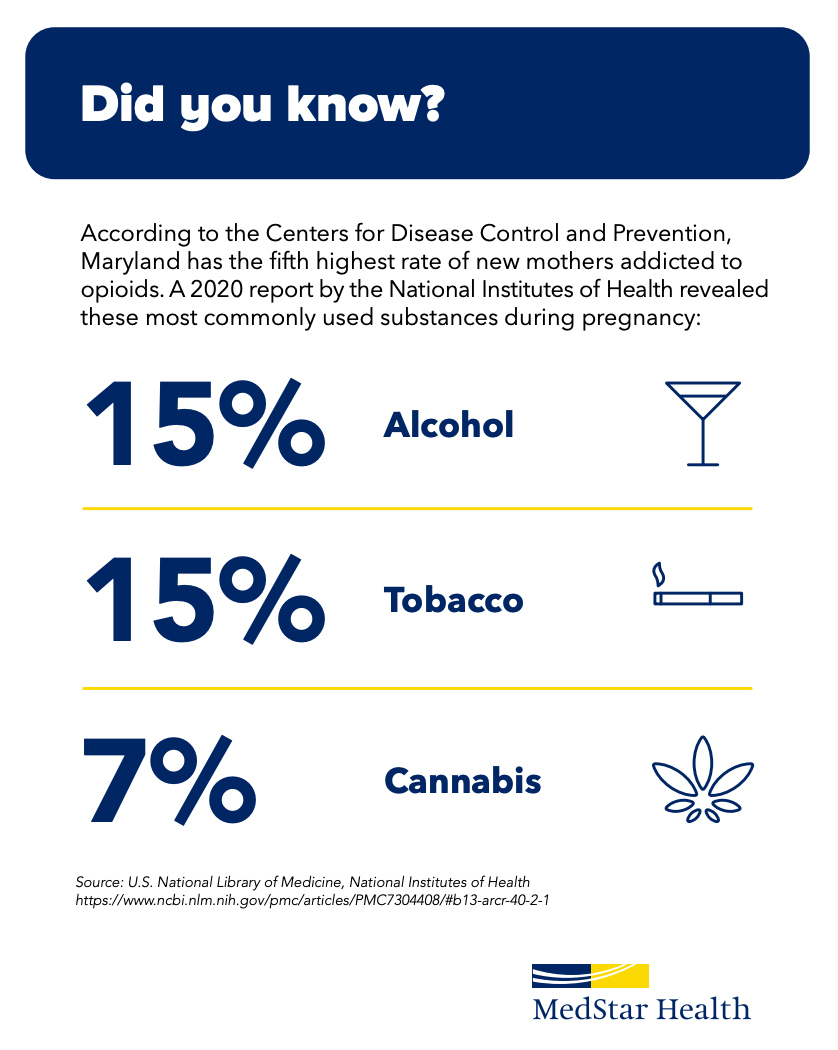 Did you know?

According to the Centers for Disease Control and Prevention, Maryland has the fifth highest rate of new mothers addicted to opioids. A 2020 report by the National Institutes of Health revealed these most commonly used substances during pregnancy:

15% Alcohol

15% Tobacco

7% Cannabis

Source: U.S. National Library of Medicine, National Institutes of Health https://www.ncbi.nlm.nih.gov/pmc/articles/PMC7304408/#b13-arcr-40-2-1

MedStar Health